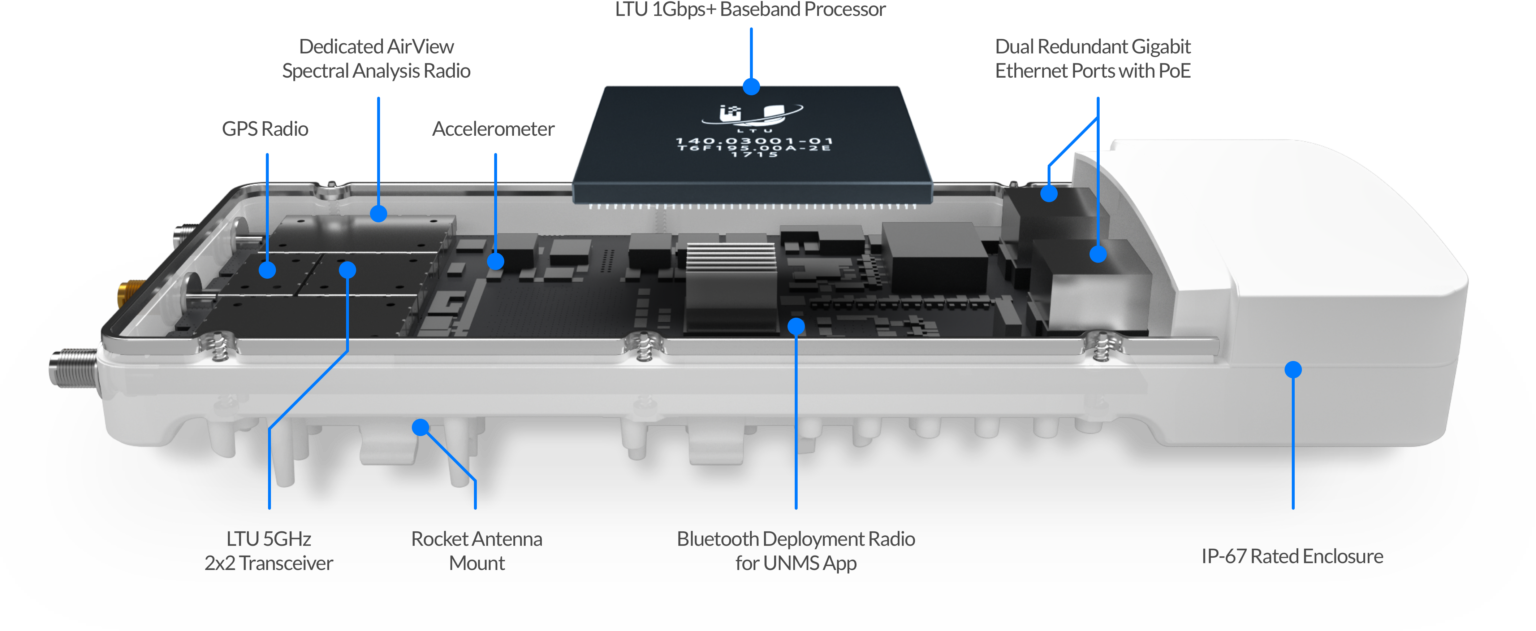 LTU 1Gbps+ Baseband Processor

Dedicated AirView Spectral Analysis Radio

Dual Redundant Gigabit Ethernet Ports with PoE

GPS Radio

Accelerometer

LTU
140.03001-01
T6F195.00A-2E
1715

LTU 5GHz 2x2 Transceiver

Rocket Antenna Mount

Bluetooth Deployment Radio for UNMS App

IP-67 Rated Enclosure